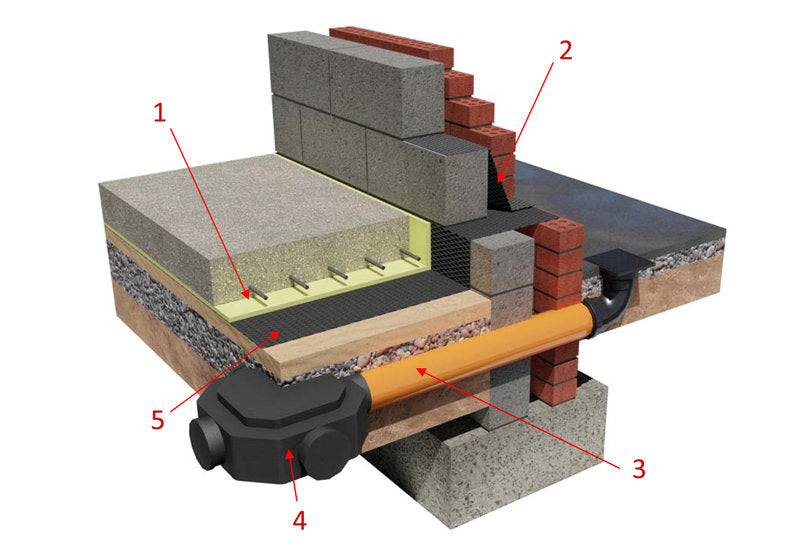 1
2
5
3
4